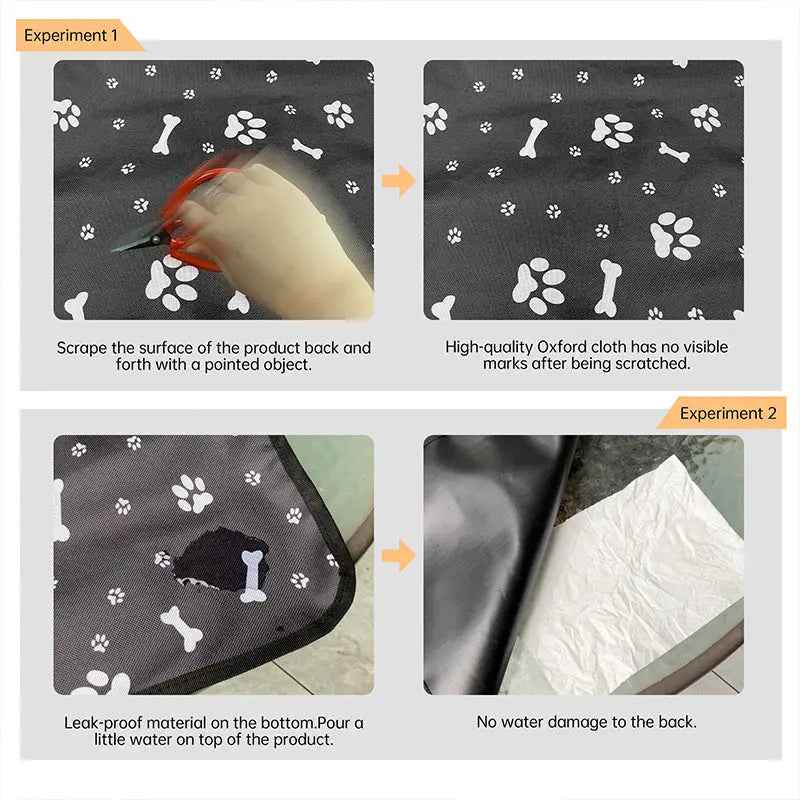 Experiment 1

Scrape the surface of the product back and forth with a pointed object.

High-quality Oxford cloth has no visible marks after being scratched.

Experiment 2

Leak-proof material on the bottom.Pour a little water on top of the product.

No water damage to the back.